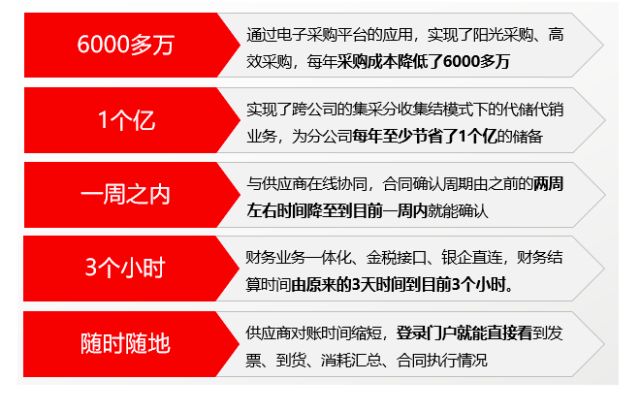 6000多万

通过电子采购平台的应用，实现了阳光采购、高效采购，每年采购成本降低了6000多万

1个亿

实现了跨公司的集采分收集结模式下的代储代销业务，为分公司每年至少节省了1个亿的储备

一周之内

与供应商在线协同，合同确认周期由之前的两周左右时间降至到目前一周内就能确认

3个小时

财务业务一体化、金税接口、银企直连，财务结算时间由原来的3天时间到目前3个小时。

随时随地

供应商对账时间缩短，登录门户就能直接看到发票、到货、消耗汇总、合同执行情况